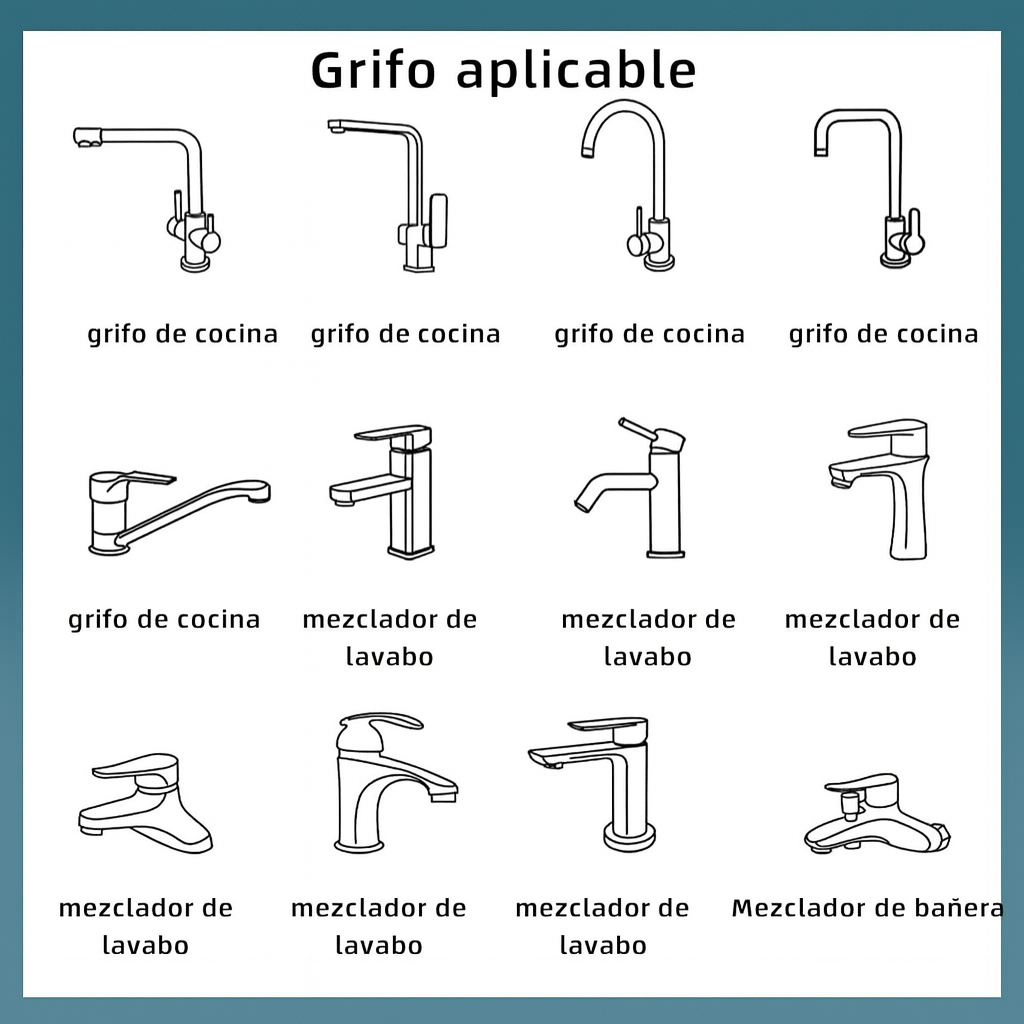 Grifo aplicable

grifo de cocina

grifo de cocina

grifo de cocina

grifo de cocina

grifo de cocina

mezclador de lavabo

mezclador de lavabo

mezclador de lavabo

mezclador de lavabo

mezclador de lavabo

mezclador de lavabo

Mezclador de bañera